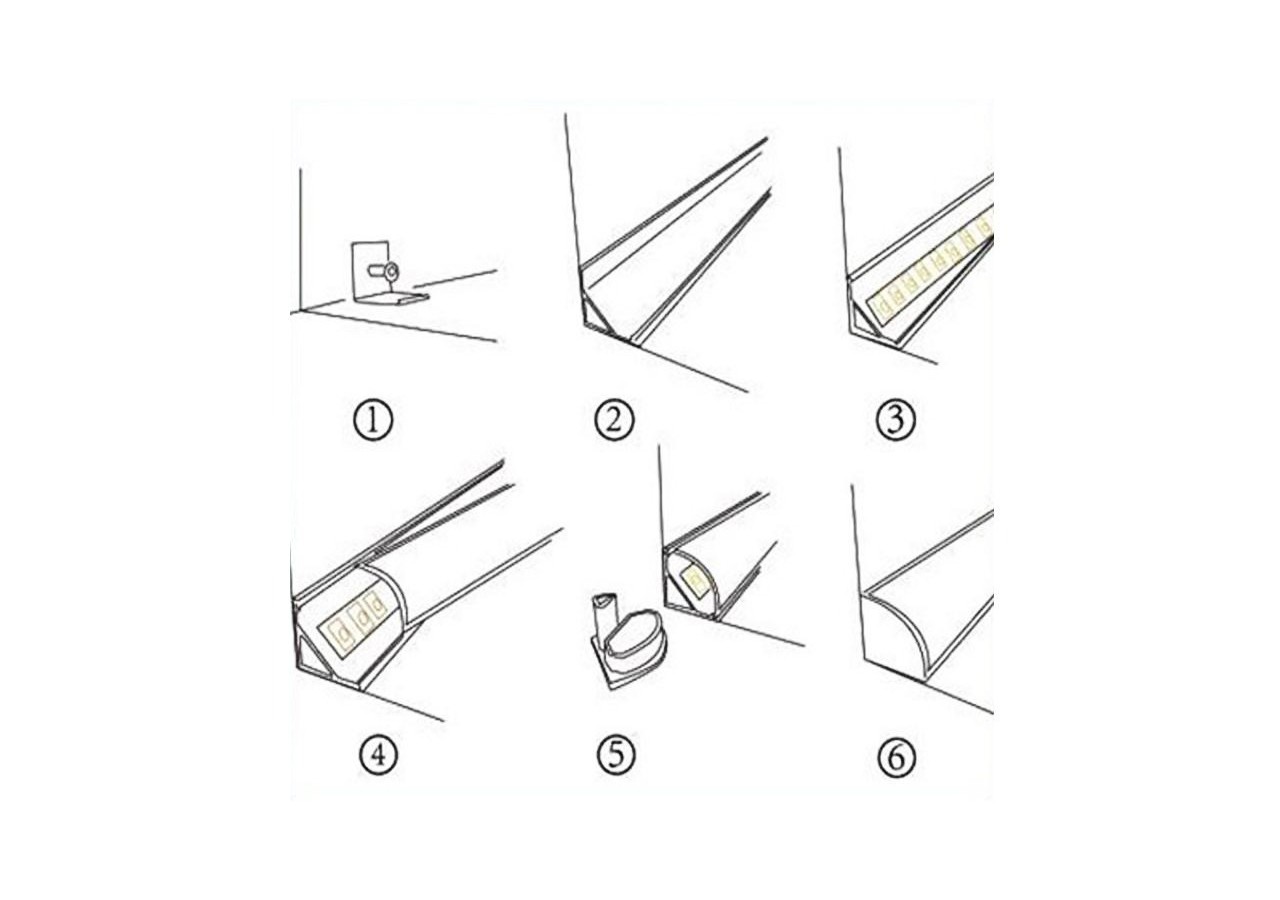 ①

②

③

④

⑤

⑥