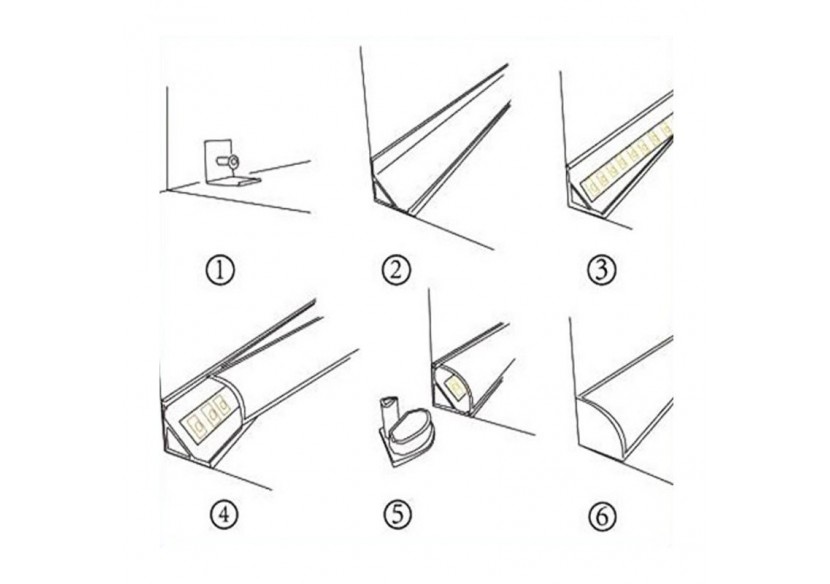 ①

②

③

④

⑤

⑥