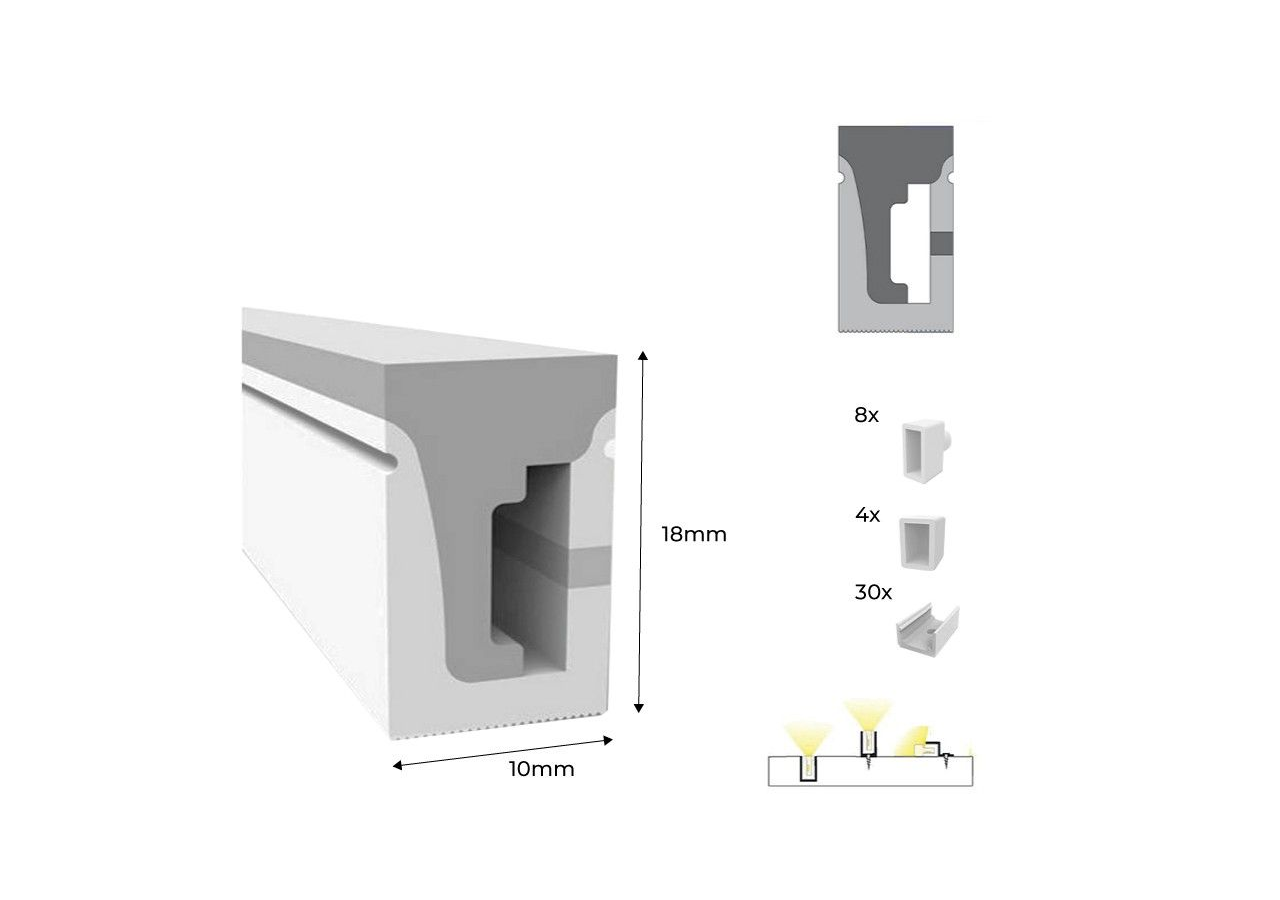 18mm

10mm

8x

4x

30x