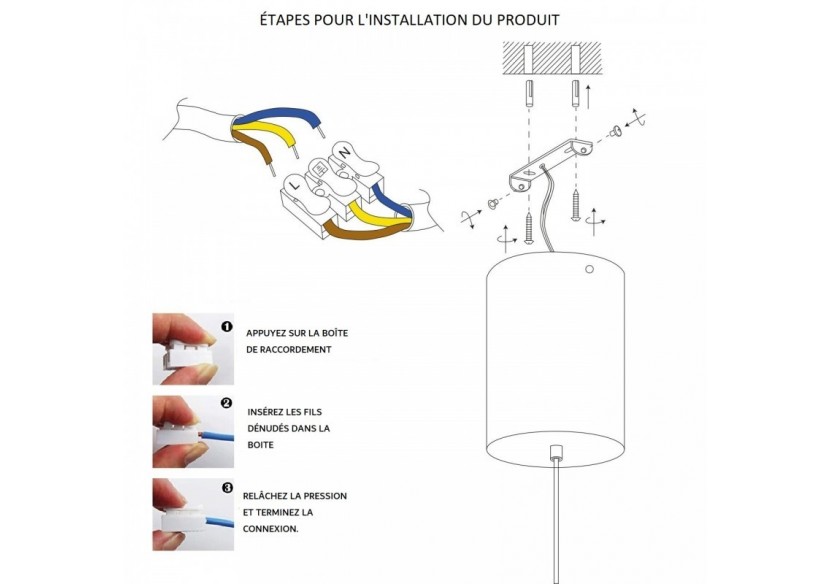 ÉTAPES POUR L'INSTALLATION DU PRODUIT

L

N

1 APPUYEZ SUR LA BOÎTE DE RACCORDEMENT

2 INSÉREZ LES FILS DÉNUDÉS DANS LA BOITE

3 RELÂCHEZ LA PRESSION ET TERMINEZ LA CONNEXION.