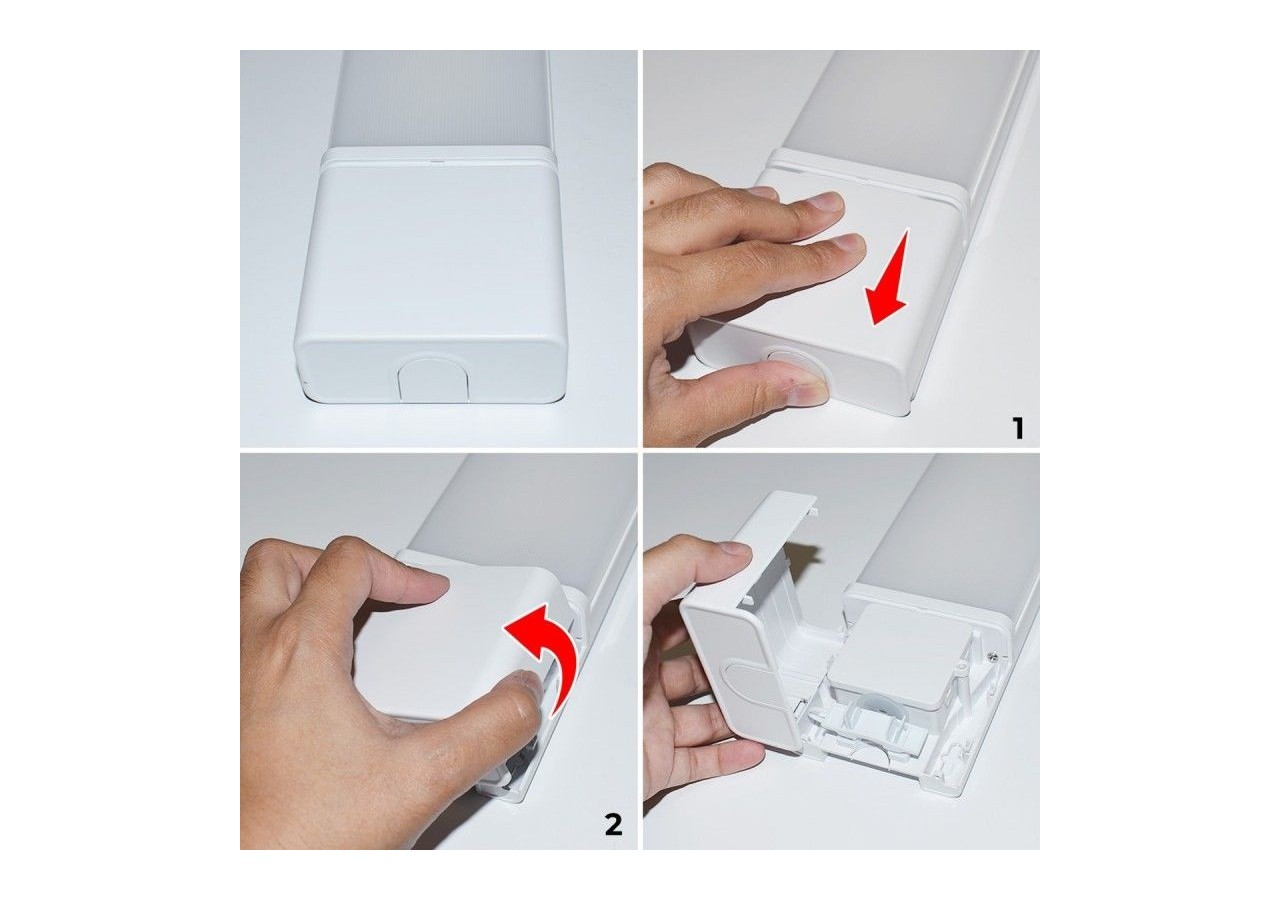 1

2