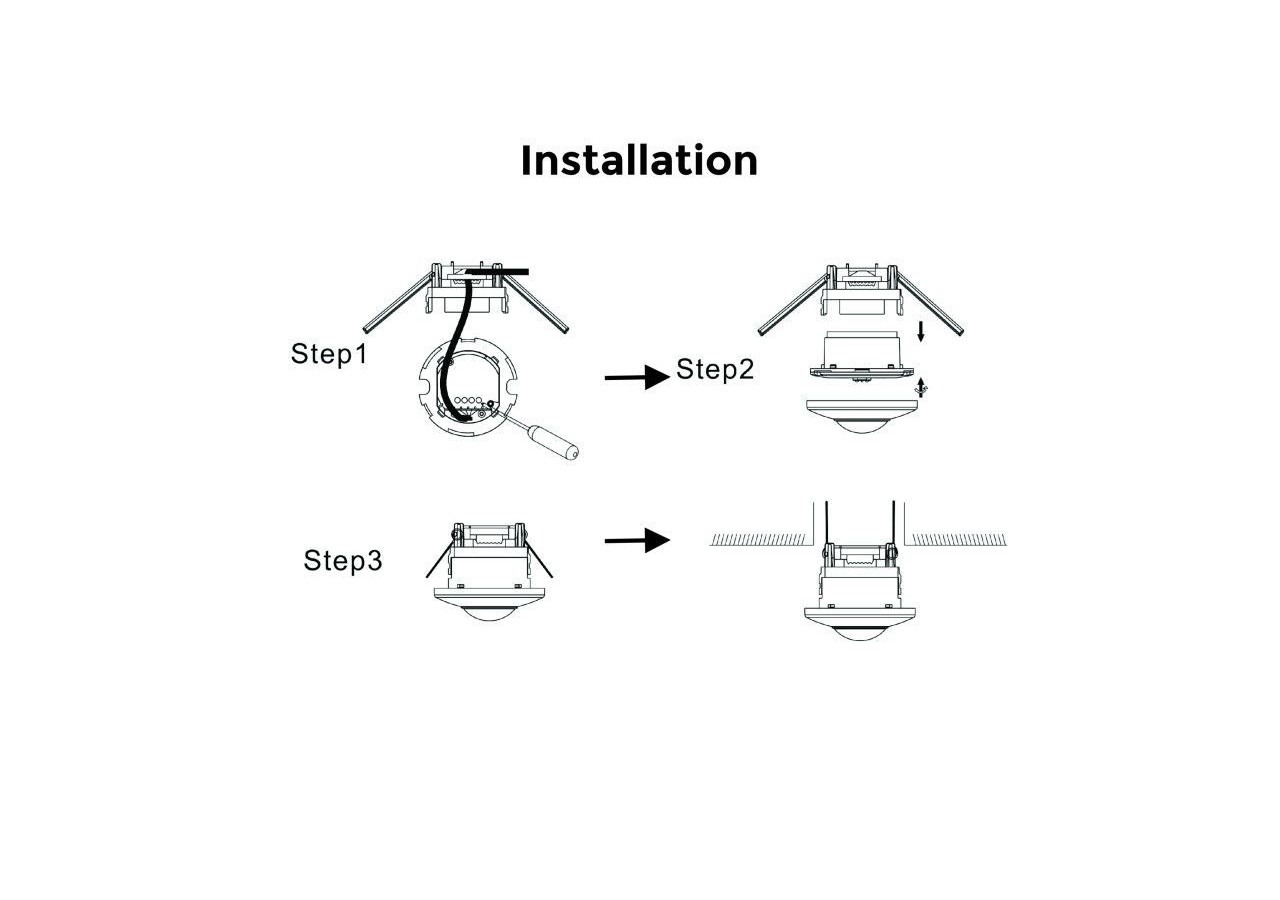 Installation

Step1

Step2

Step3