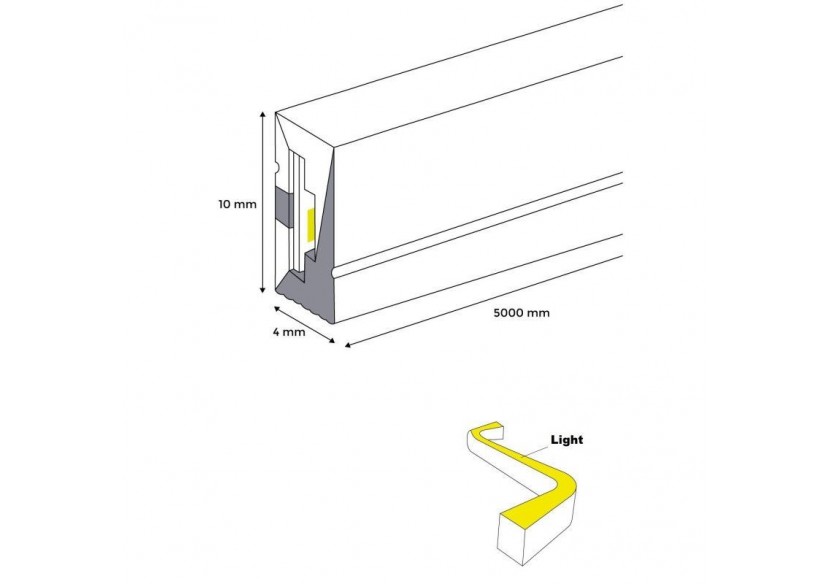 10 mm

4 mm

5000 mm

Light