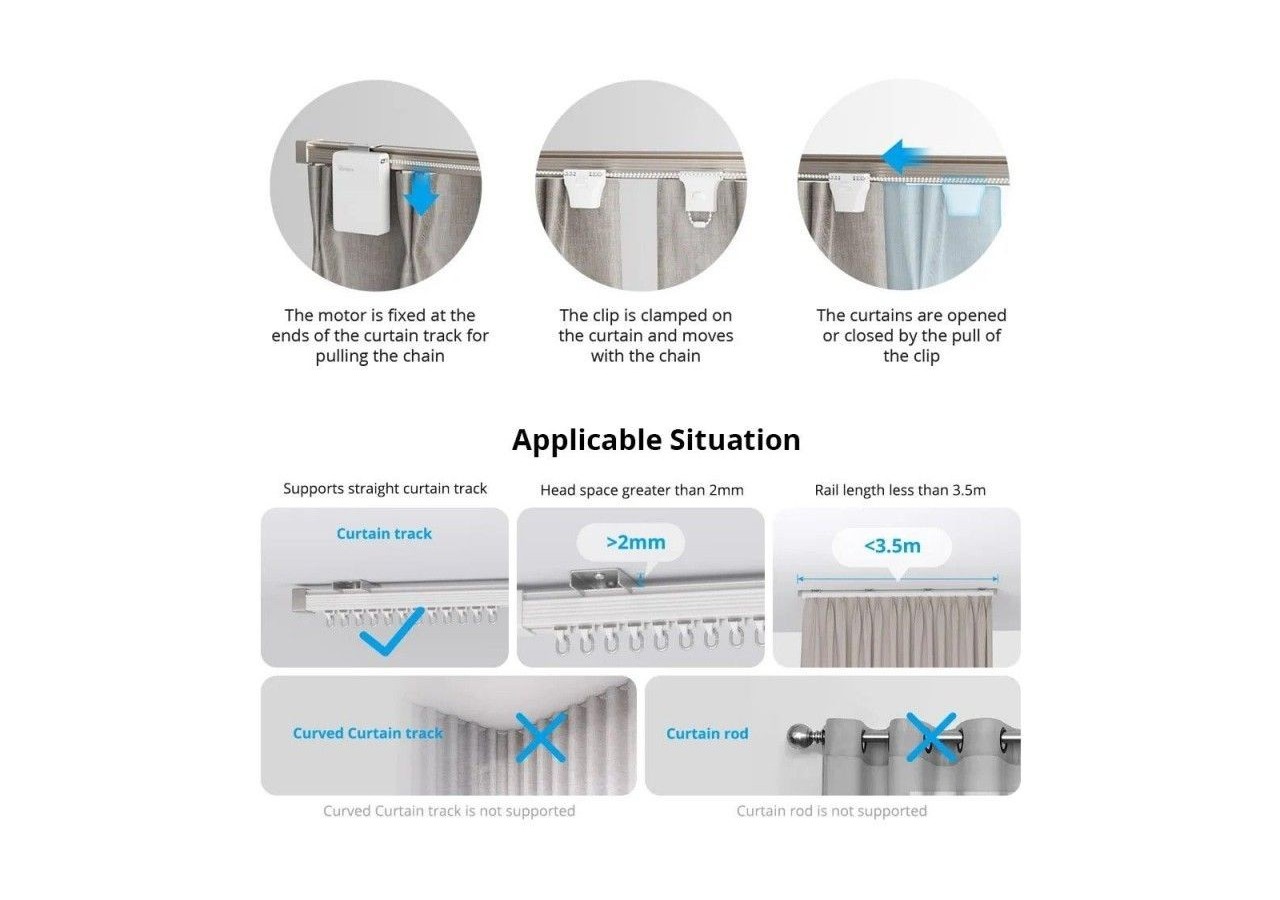 The motor is fixed at the ends of the curtain track for pulling the chain

The clip is clamped on the curtain and moves with the chain

The curtains are opened or closed by the pull of the clip

Applicable Situation

Supports straight curtain track

Curtain track

Head space greater than 2mm

>2mm

Rail length less than 3.5m

<3.5m

Curved Curtain track

Curved Curtain track is not supported

Curtain rod

Curtain rod is not supported