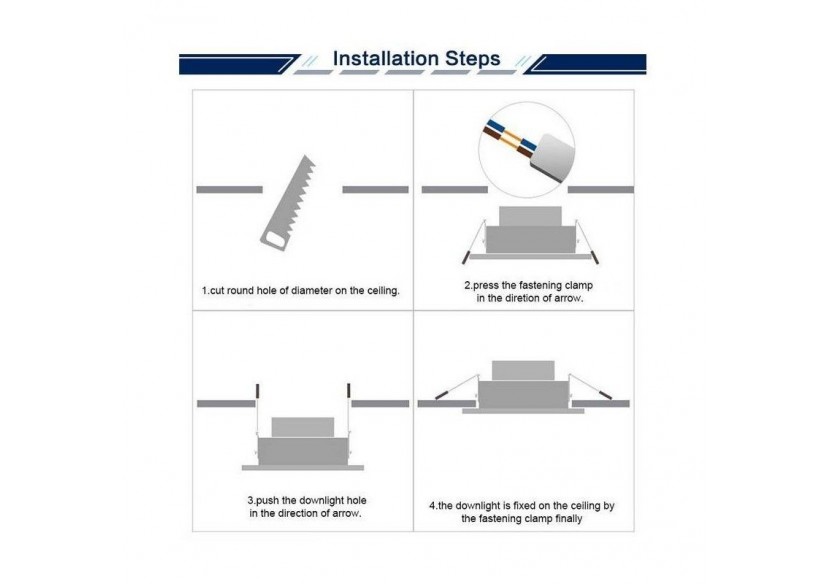 Installation Steps

1.cut round hole of diameter on the ceiling.

2.press the fastening clamp in the diretion of arrow.

3.push the downlight hole in the direction of arrow.

4.the downlight is fixed on the ceiling by the fastening clamp finally