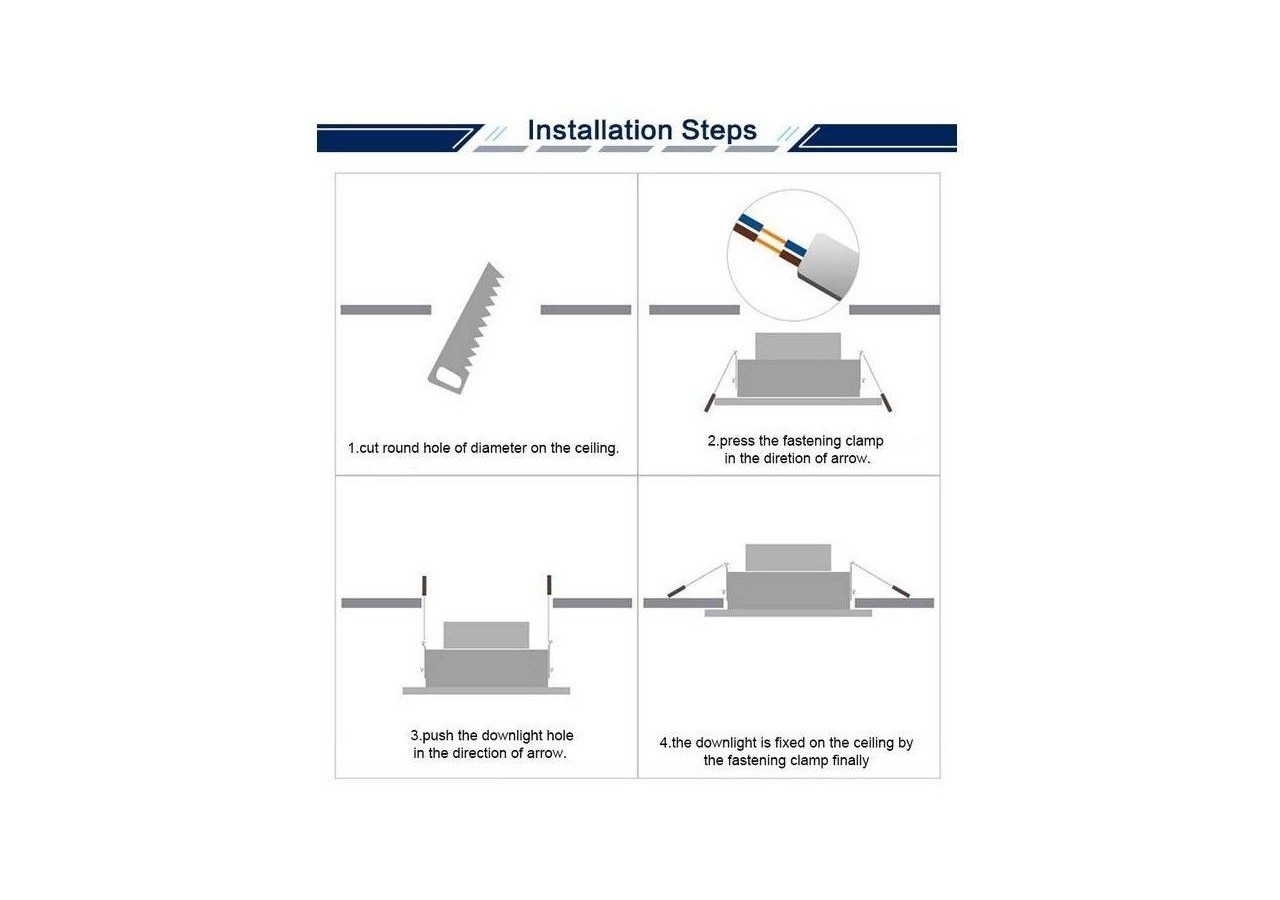 Installation Steps

1.cut round hole of diameter on the ceiling.

2.press the fastening clamp in the diretion of arrow.

3.push the downlight hole in the direction of arrow.

4.the downlight is fixed on the ceiling by the fastening clamp finally