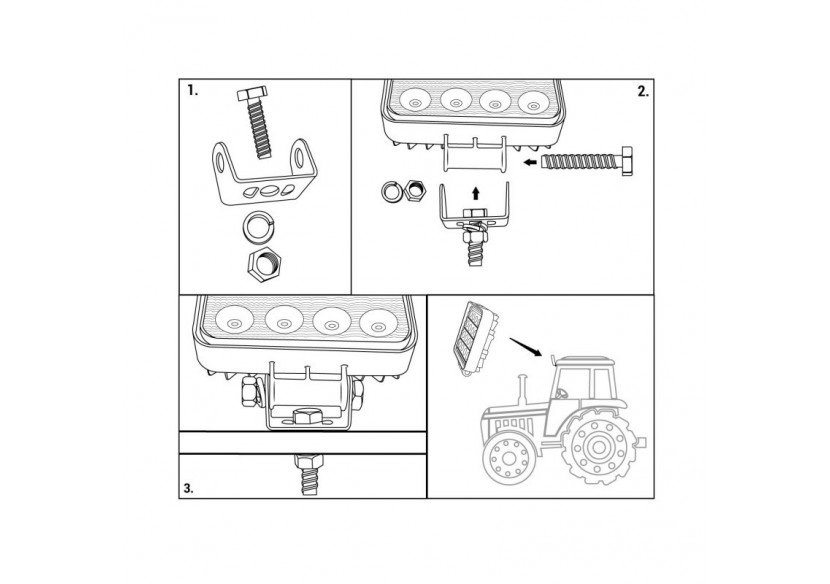 1.

2.

3.