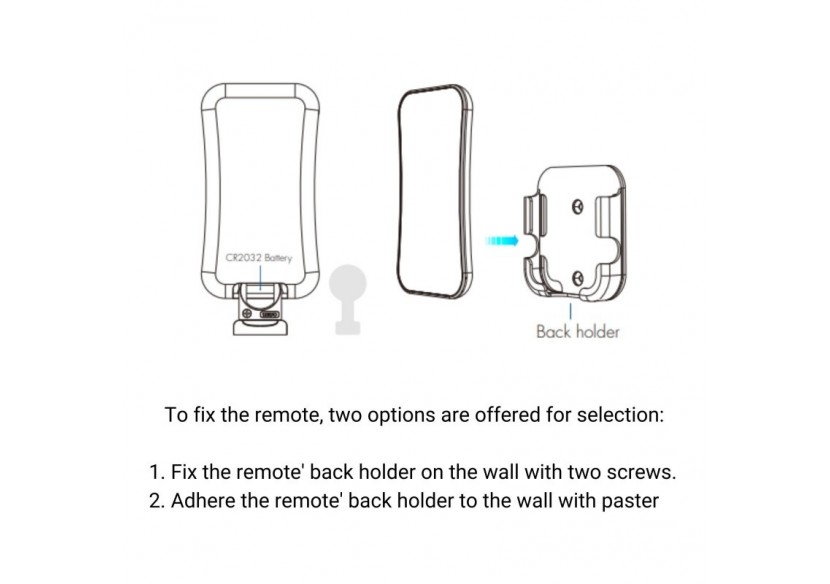 CR2032 Battery

Back holder

To fix the remote, two options are offered for selection:

1. Fix the remote' back holder on the wall with two screws.
2. Adhere the remote' back holder to the wall with paster