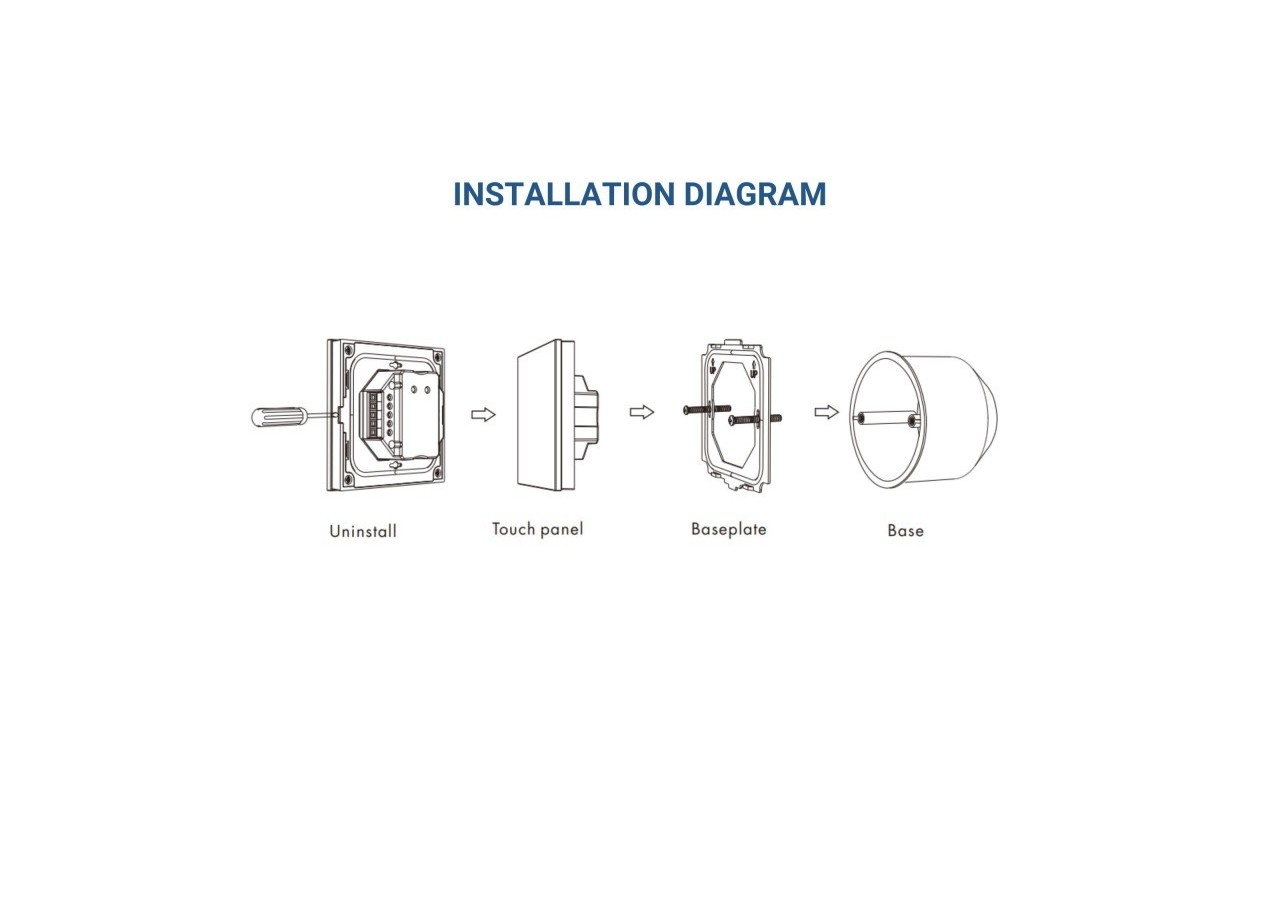 INSTALLATION DIAGRAM

Uninstall

Touch panel

Baseplate

Base