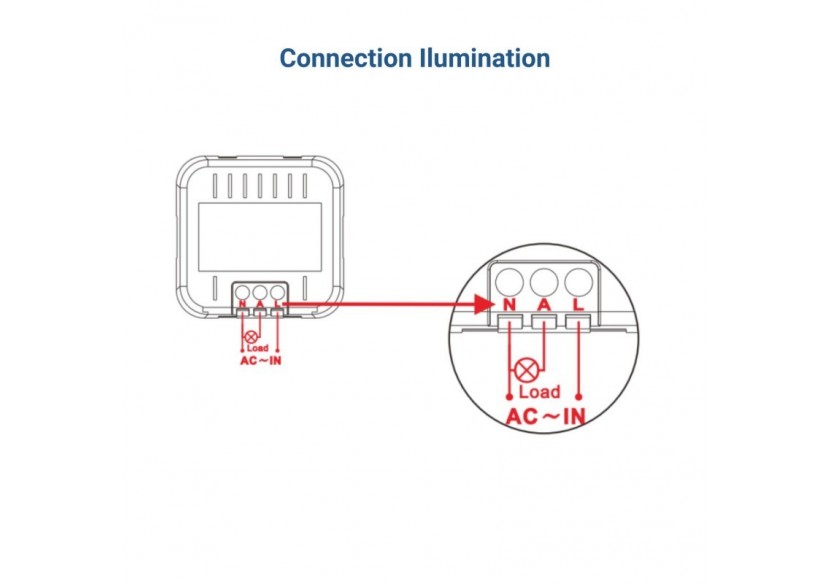 Connection Ilumination

N A L
Load
AC ~ IN

N A L
Load
AC ~ IN