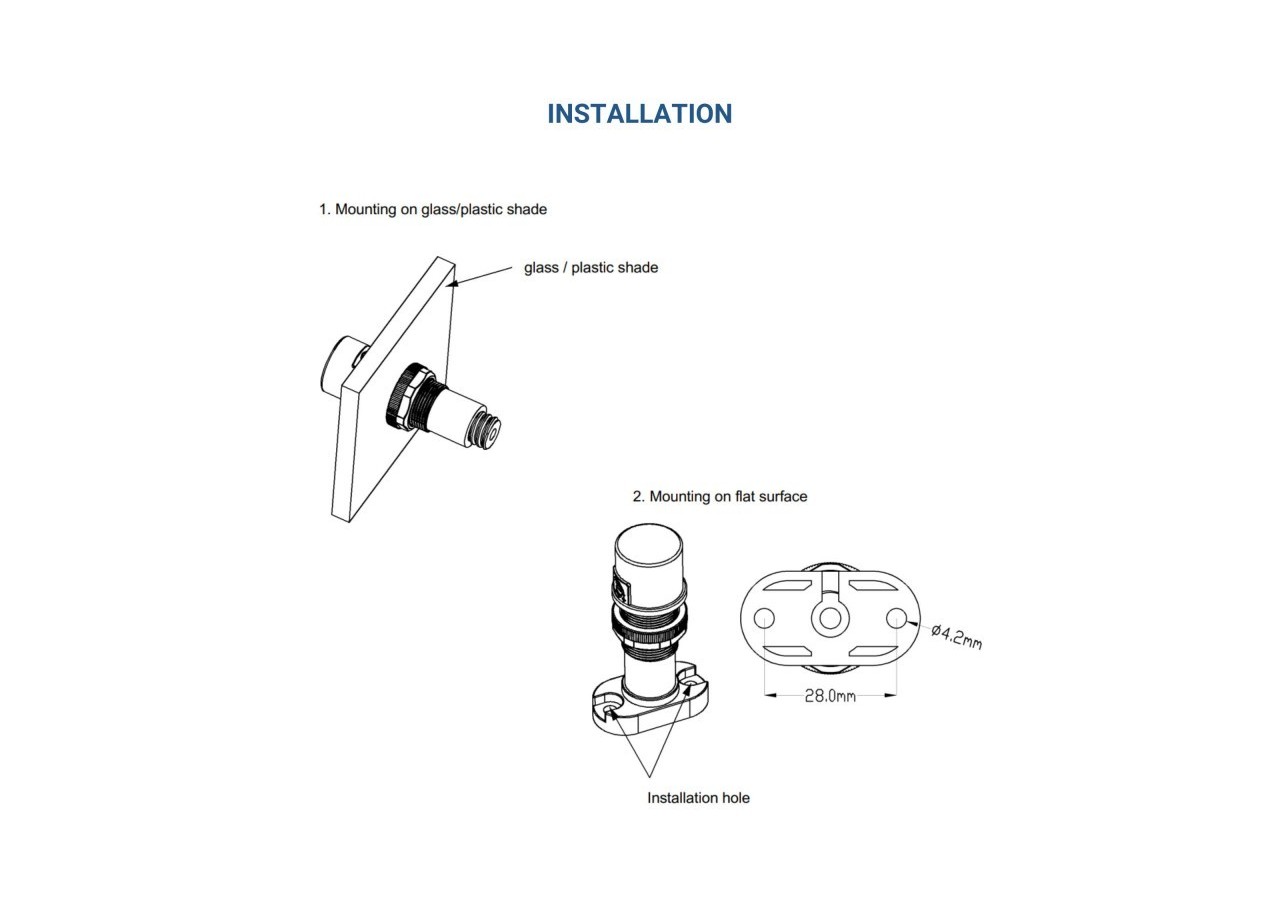 INSTALLATION

1. Mounting on glass/plastic shade

glass / plastic shade

2. Mounting on flat surface

Ø4.2mm

28.0mm

Installation hole