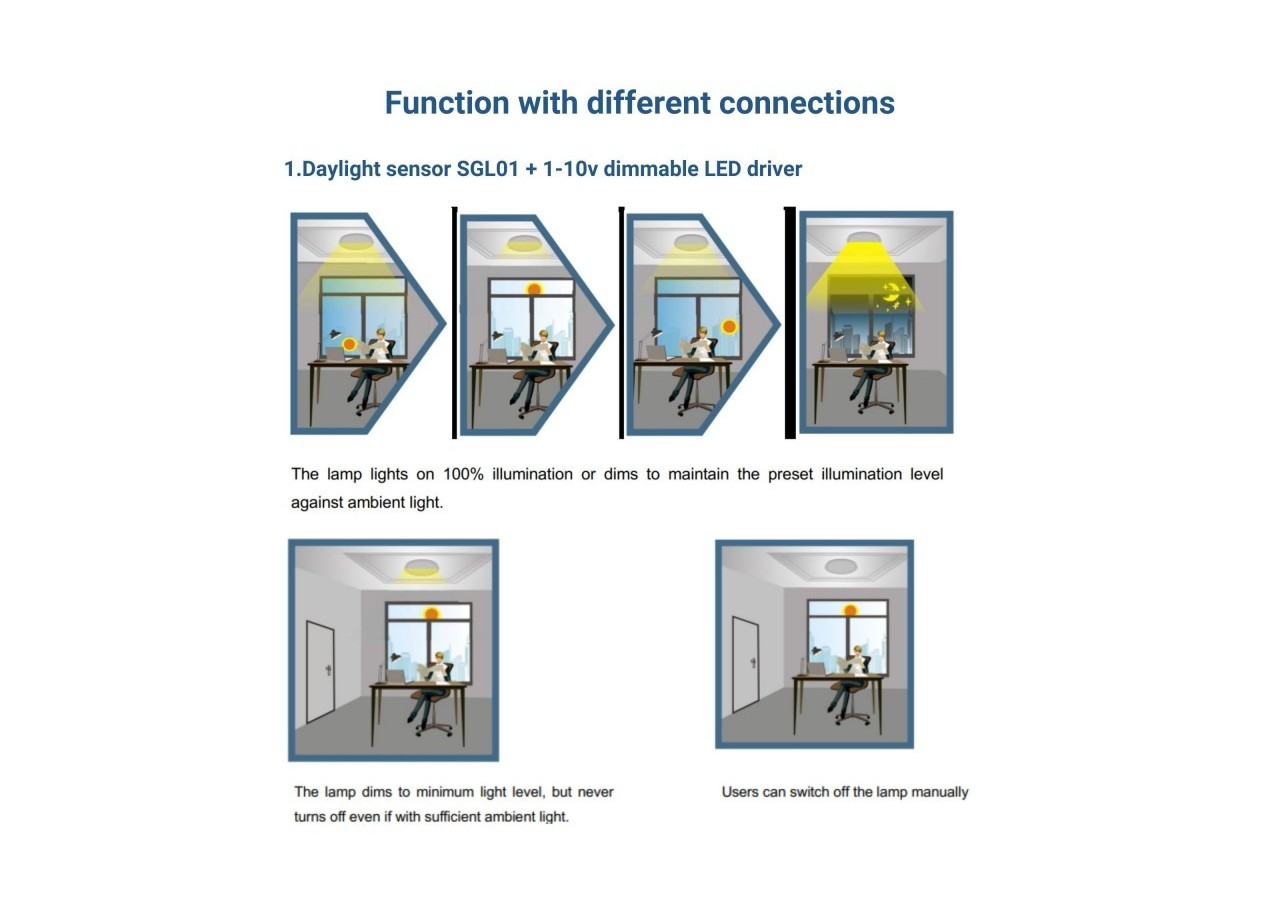 Function with different connections

1.Daylight sensor SGL01 + 1-10v dimmable LED driver

The lamp lights on 100% illumination or dims to maintain the preset illumination level against ambient light.

The lamp dims to minimum light level, but never turns off even if with sufficient ambient light.

Users can switch off the lamp manually