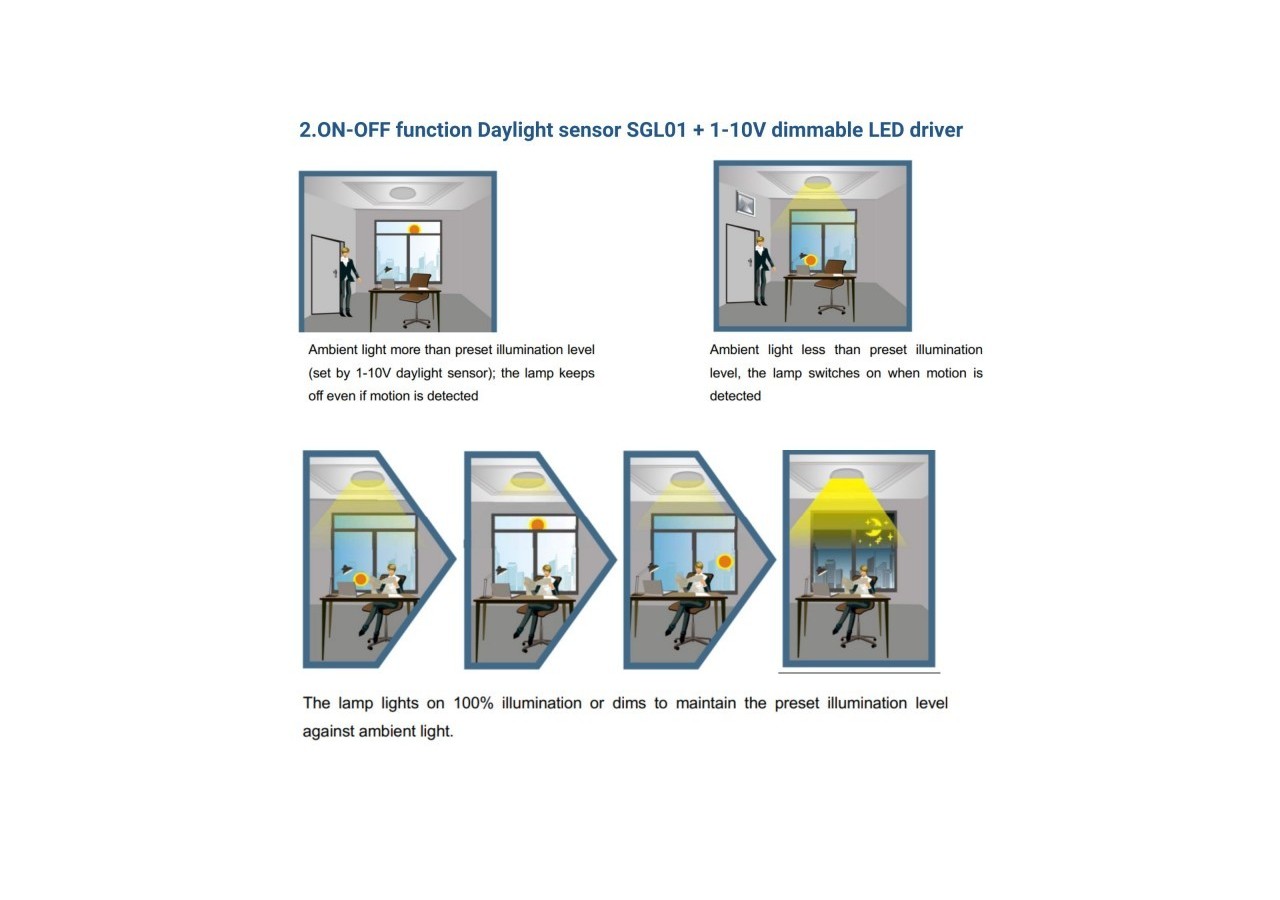 2.ON-OFF function Daylight sensor SGL01 + 1-10V dimmable LED driver

Ambient light more than preset illumination level (set by 1-10V daylight sensor); the lamp keeps off even if motion is detected

Ambient light less than preset illumination level, the lamp switches on when motion is detected

The lamp lights on 100% illumination or dims to maintain the preset illumination level against ambient light.