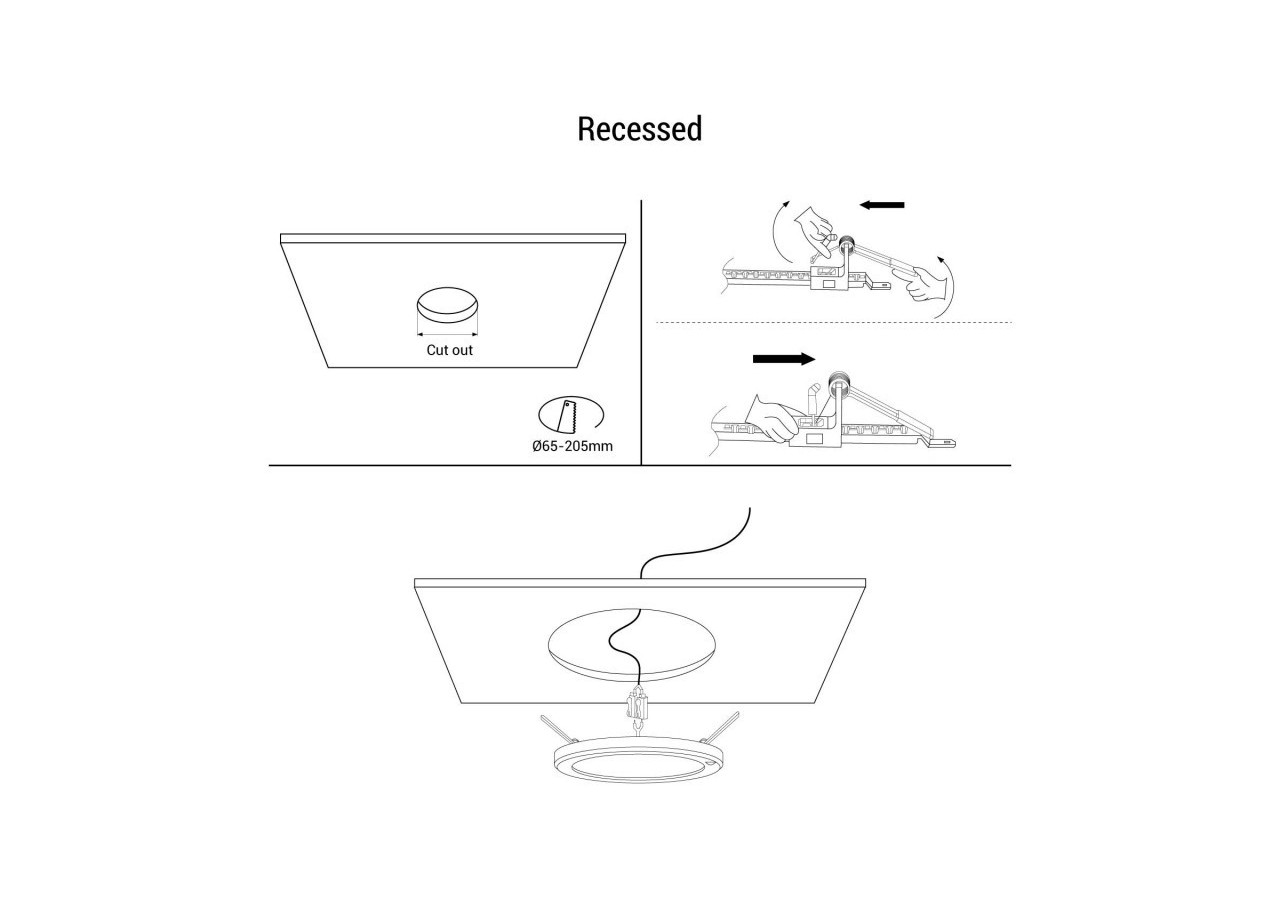 Recessed

Cut out

Ø65-205mm