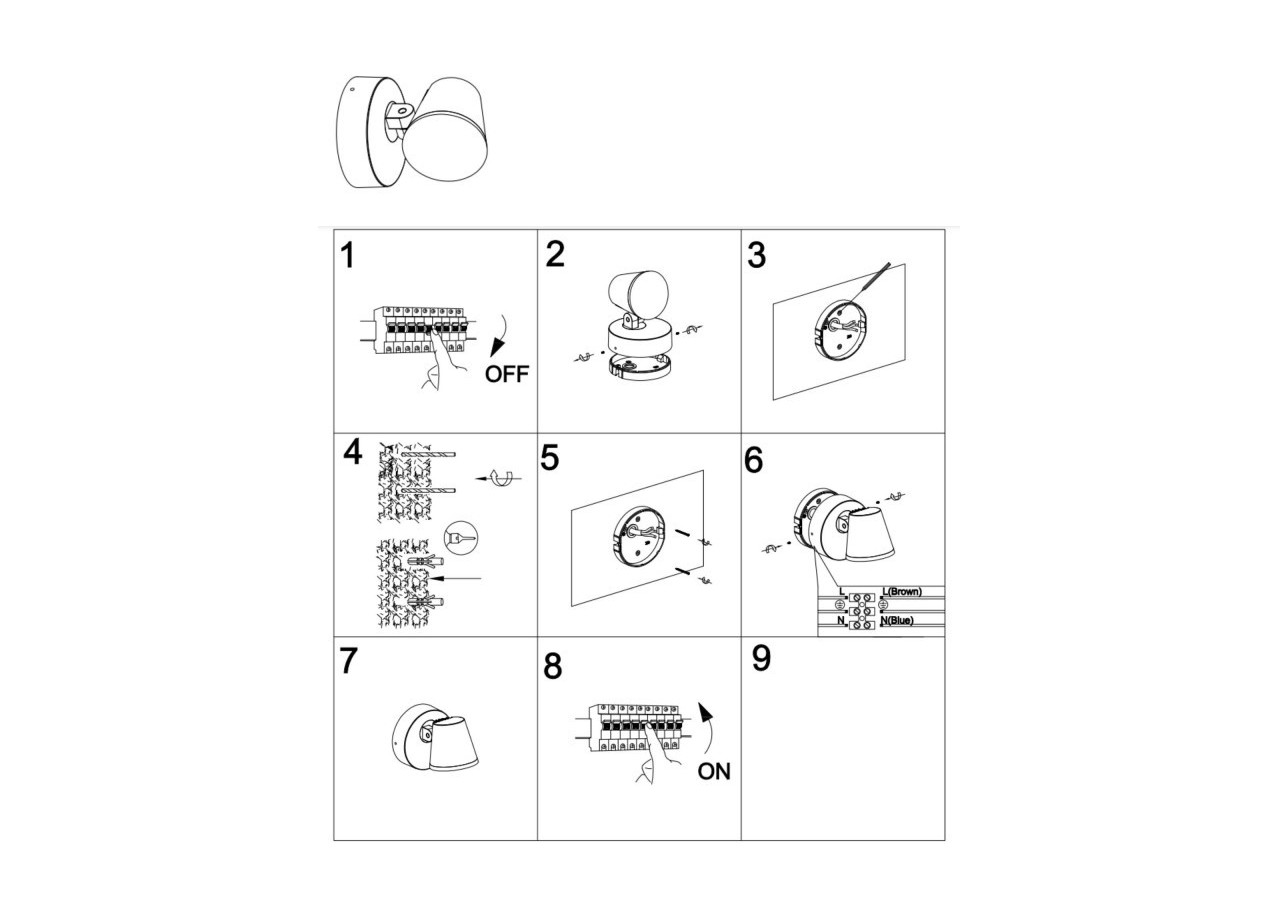 1

OFF

2

3

4

5

6

L
L(Brown)
N
N(Blue)

7

8

ON

9