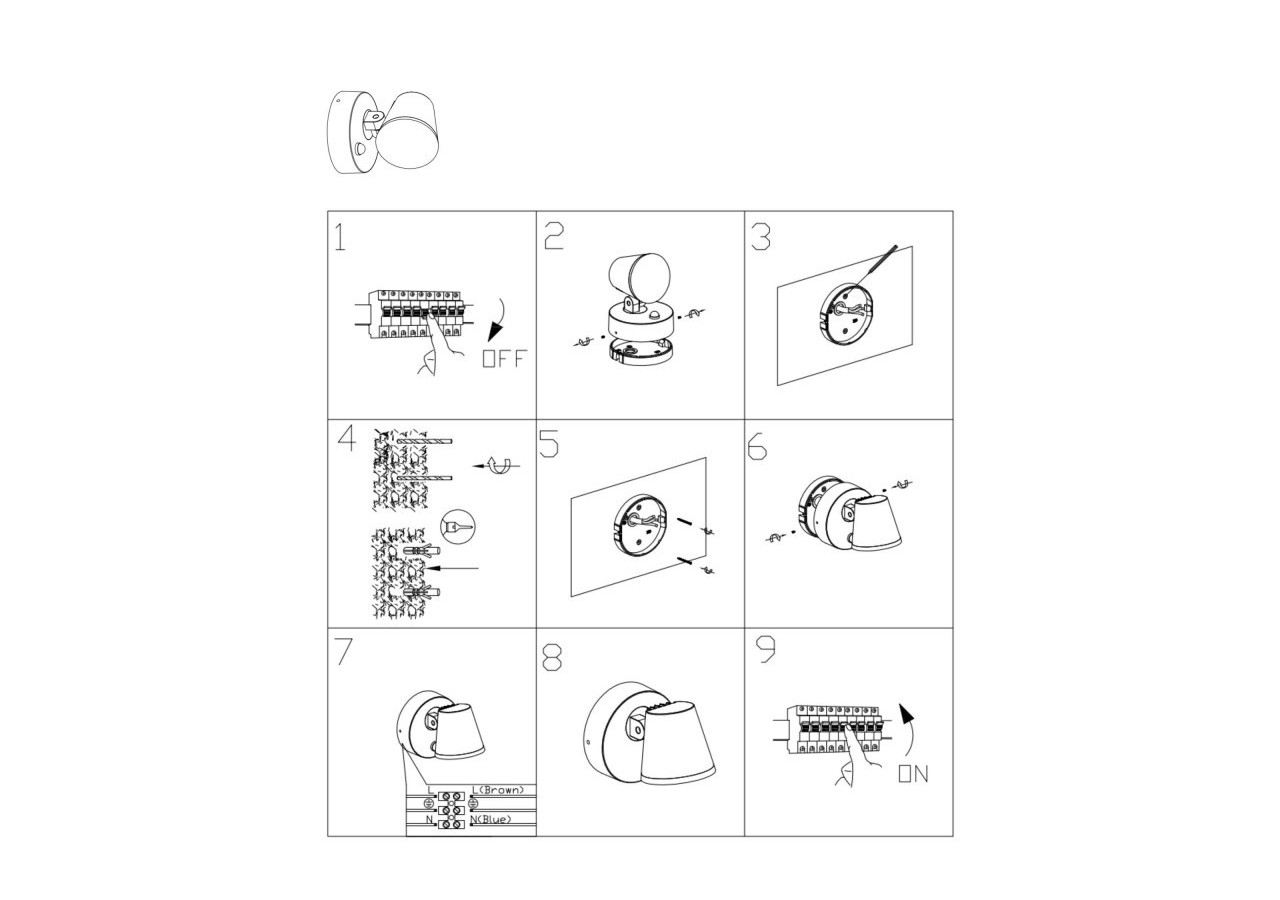 1

OFF

2

3

4

5

6

7

L
L(Brown)
N
N(Blue)

8

9

ON