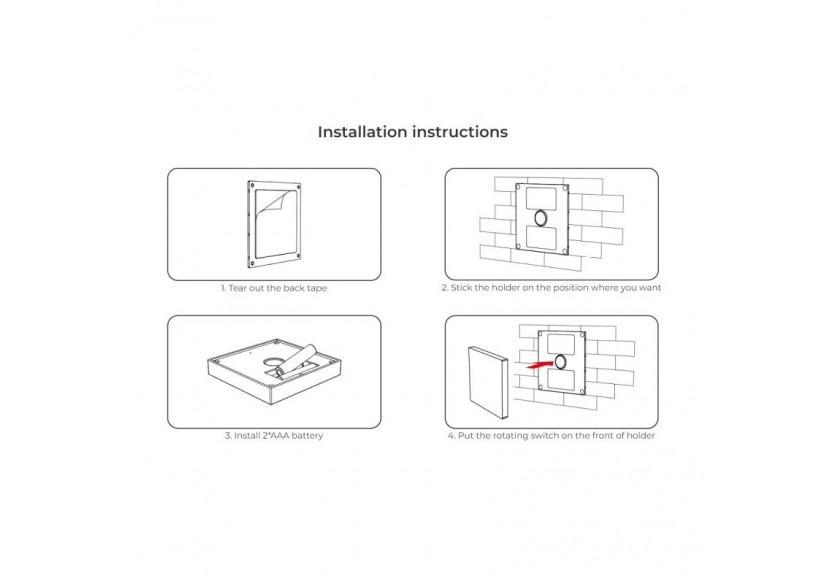 Installation instructions

1. Tear out the back tape

2. Stick the holder on the position where you want

3. Install 2*AAA battery

4. Put the rotating switch on the front of holder