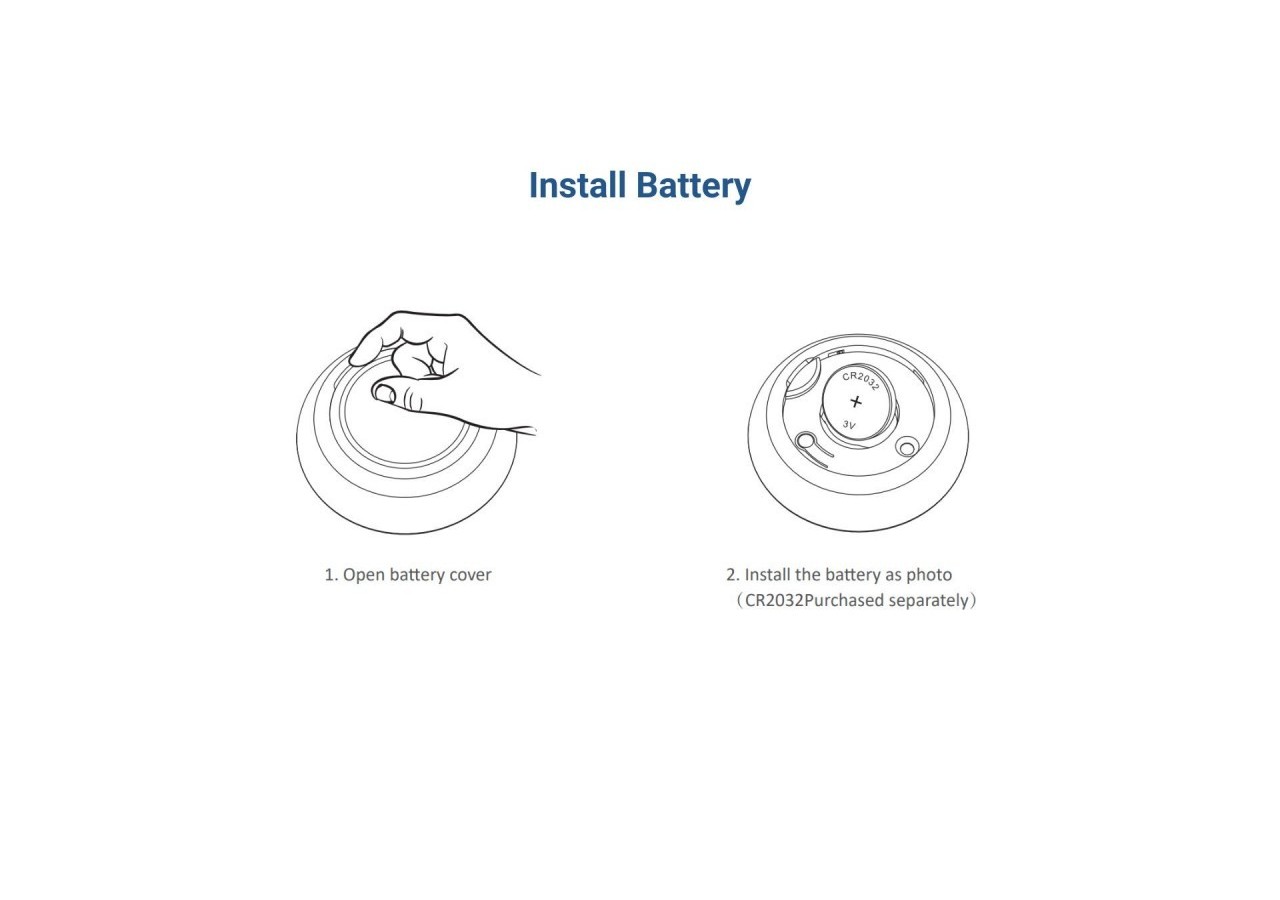 Install Battery

CR2032
+
3V

1. Open battery cover

2. Install the battery as photo
（CR2032Purchased separately）