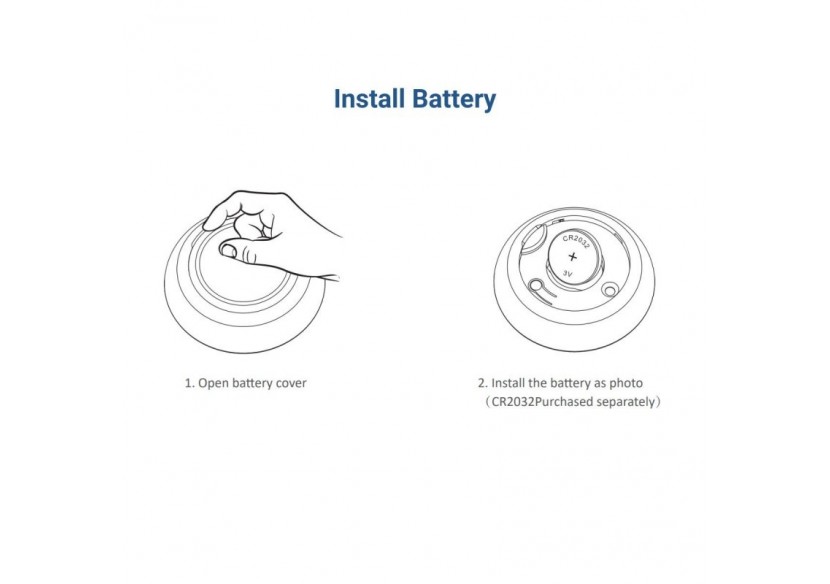 Install Battery

CR2032
+
3V

1. Open battery cover

2. Install the battery as photo
（CR2032Purchased separately）