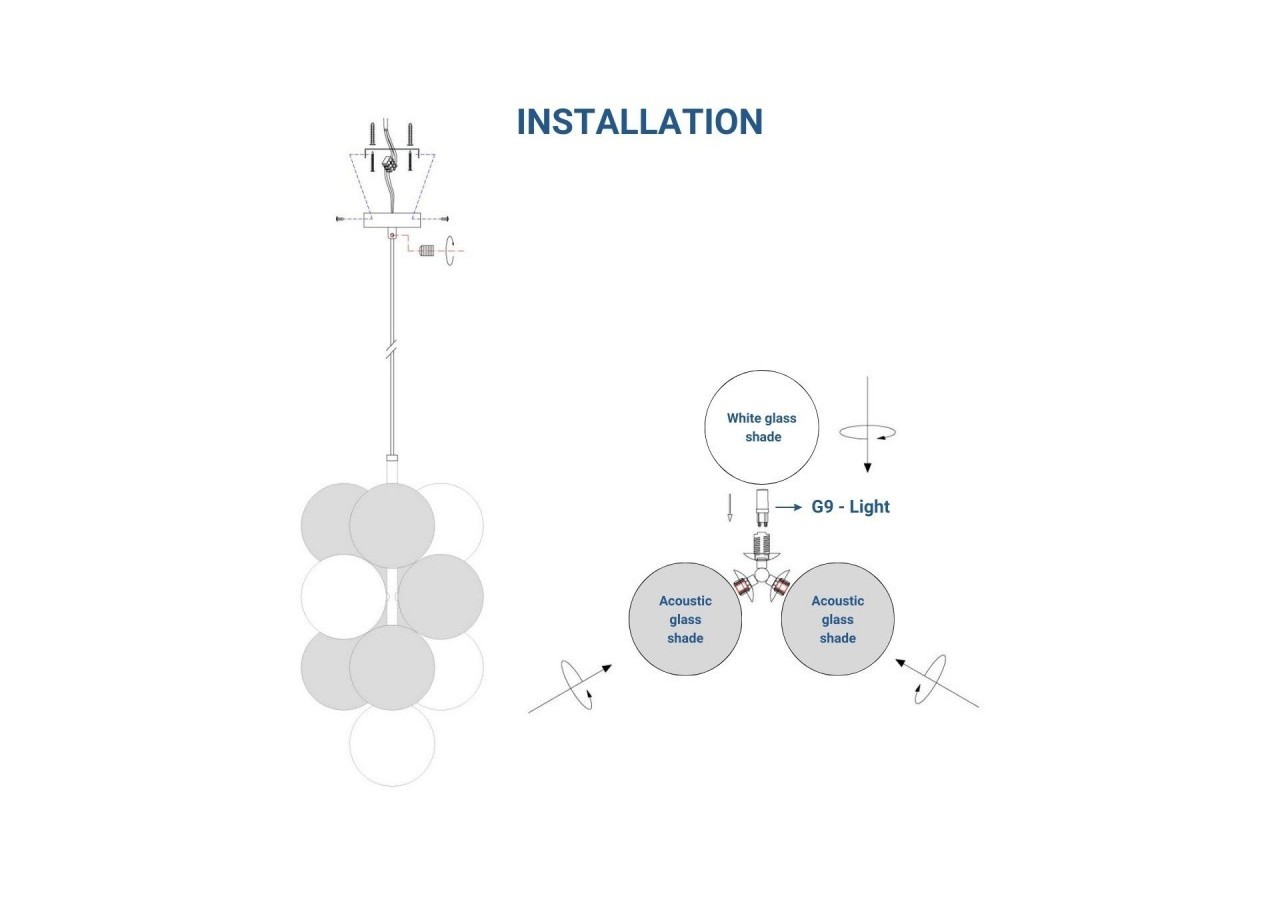 INSTALLATION

White glass shade

G9 - Light

Acoustic glass shade

Acoustic glass shade