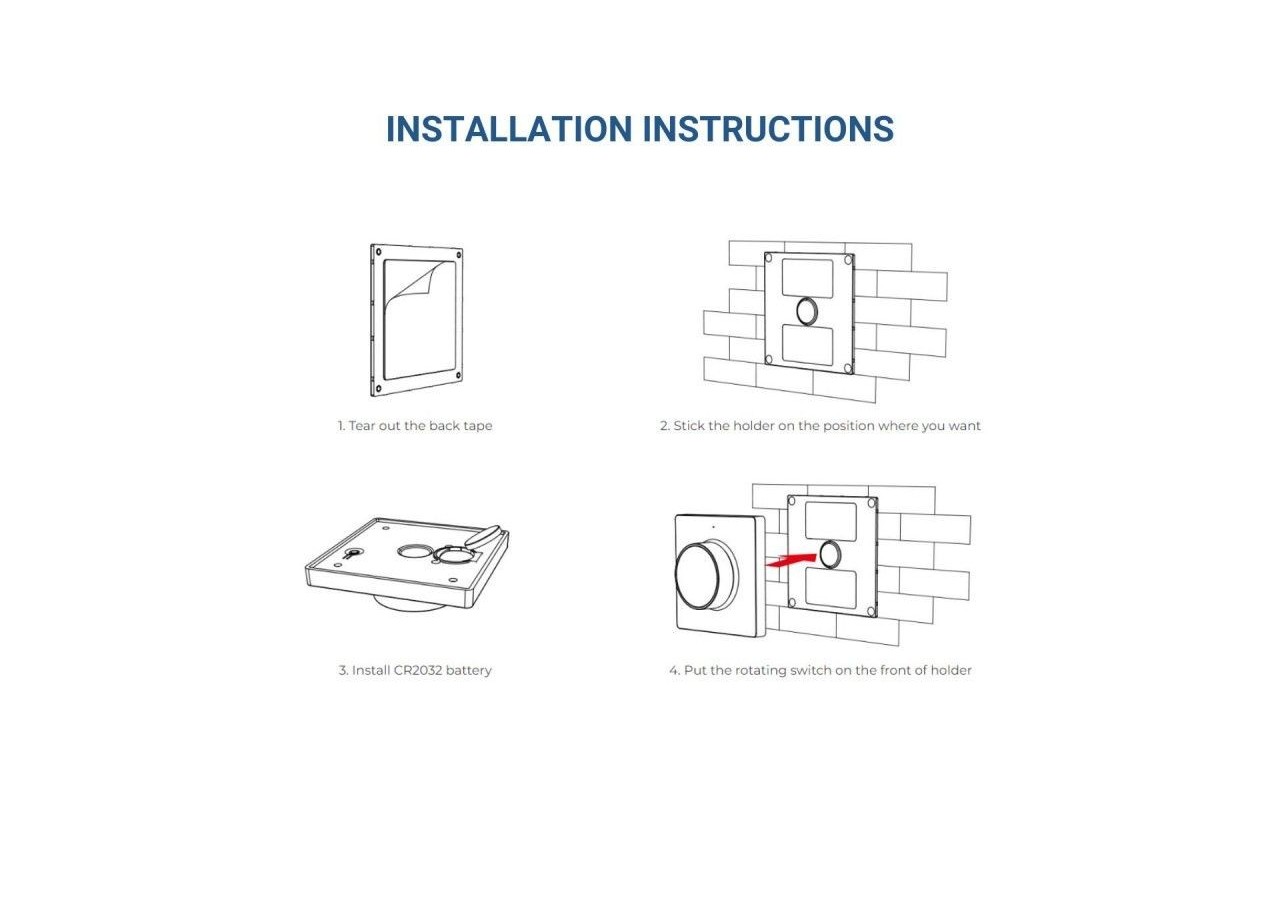 INSTALLATION INSTRUCTIONS

1. Tear out the back tape

2. Stick the holder on the position where you want

3. Install CR2032 battery

4. Put the rotating switch on the front of holder