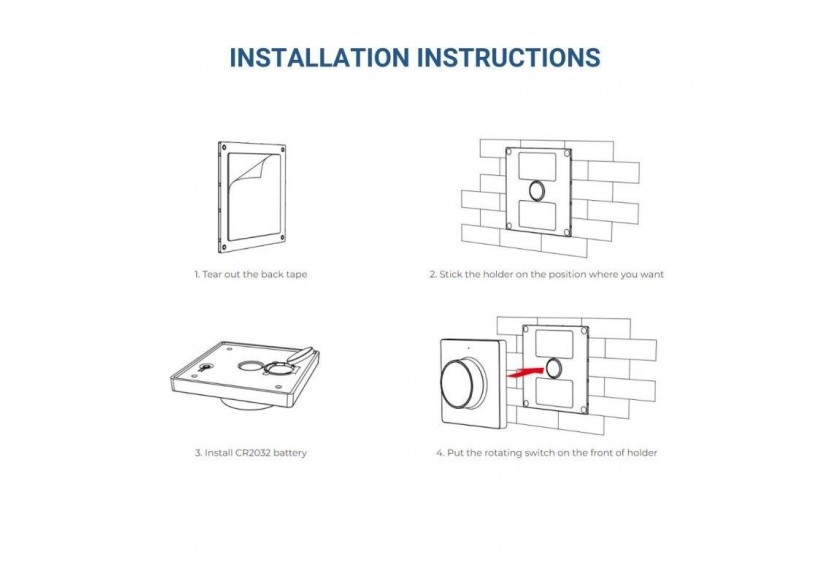 INSTALLATION INSTRUCTIONS

1. Tear out the back tape

2. Stick the holder on the position where you want

3. Install CR2032 battery

4. Put the rotating switch on the front of holder