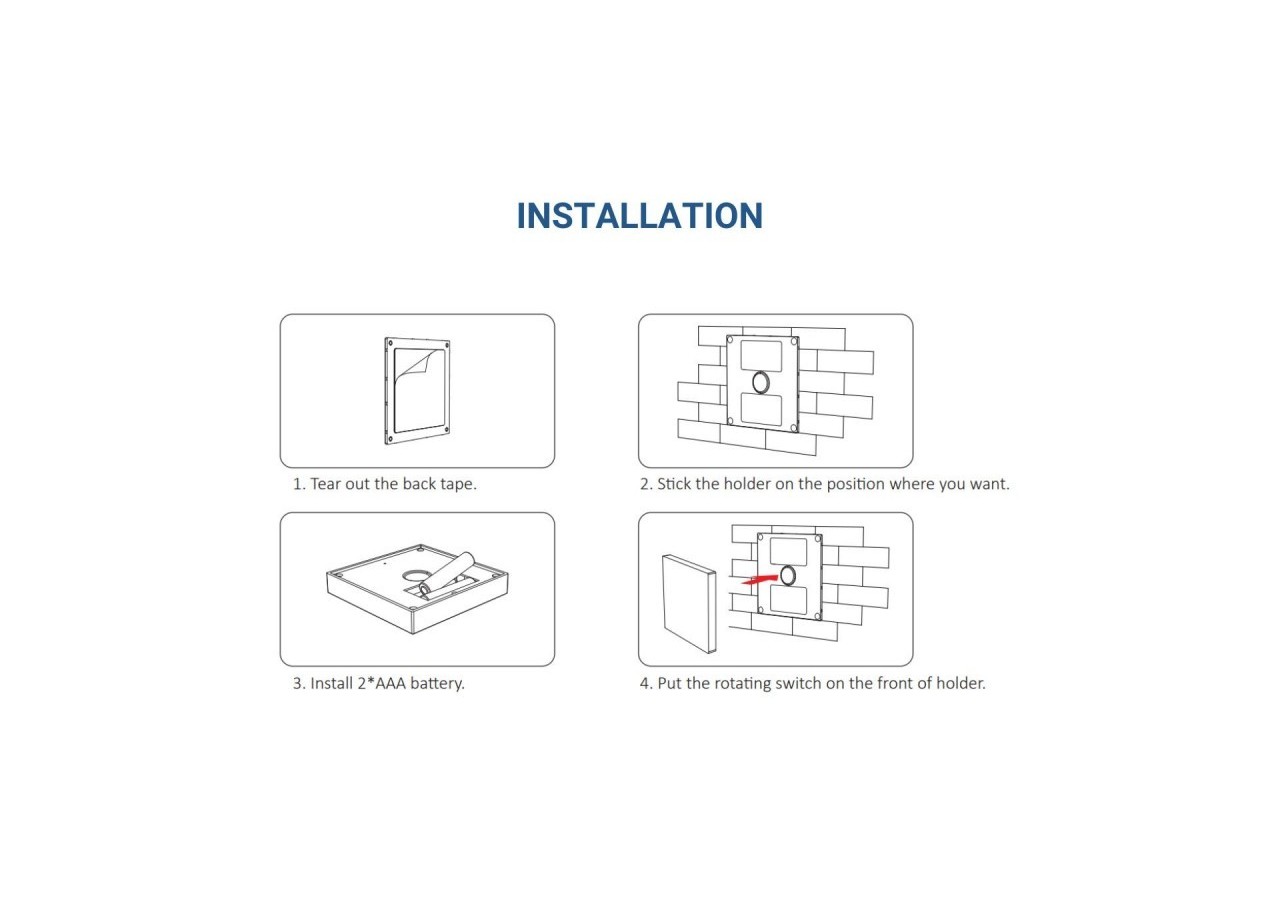 INSTALLATION

1. Tear out the back tape.

2. Stick the holder on the position where you want.

3. Install 2*AAA battery.

4. Put the rotating switch on the front of holder.