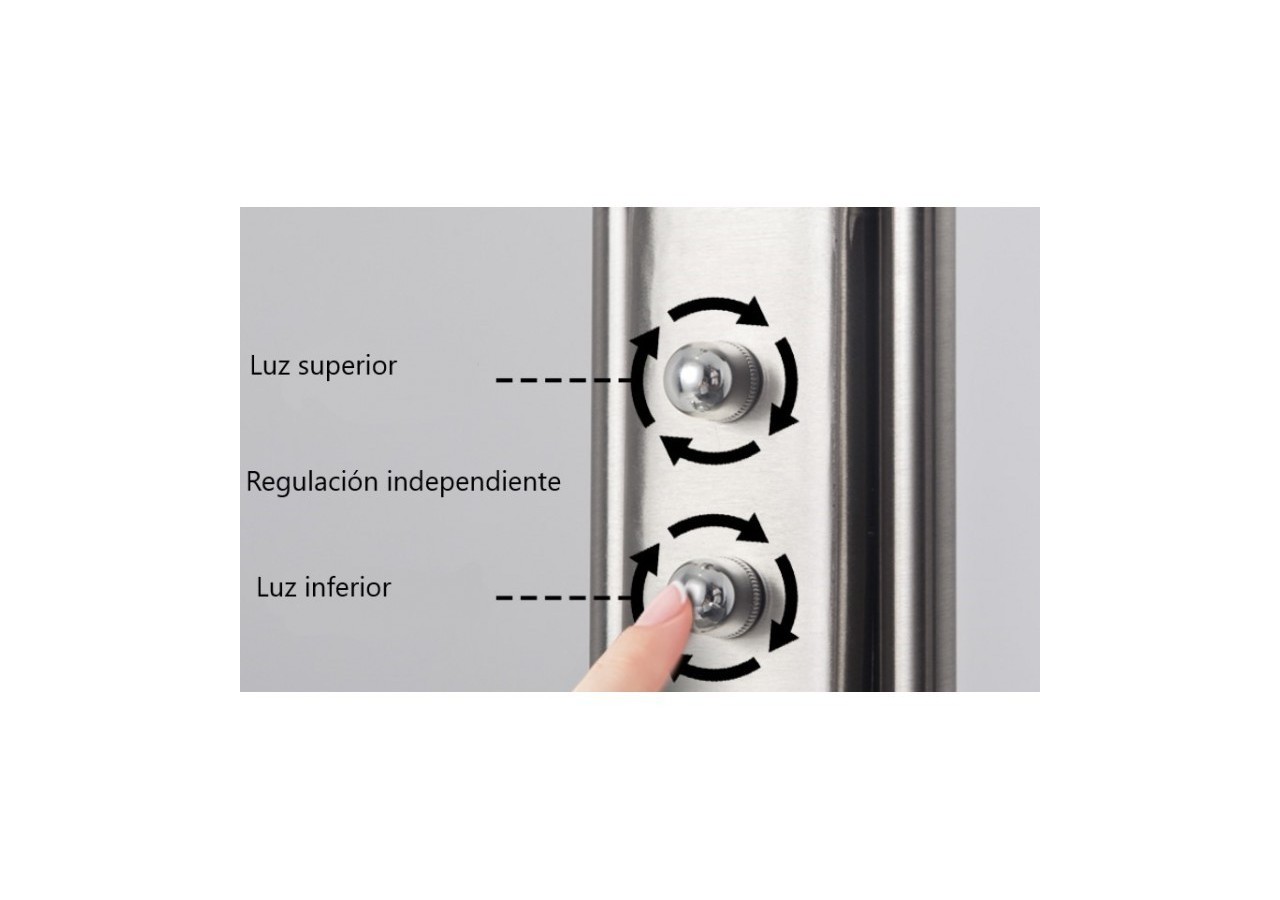 Luz superior

Regulación independiente

Luz inferior