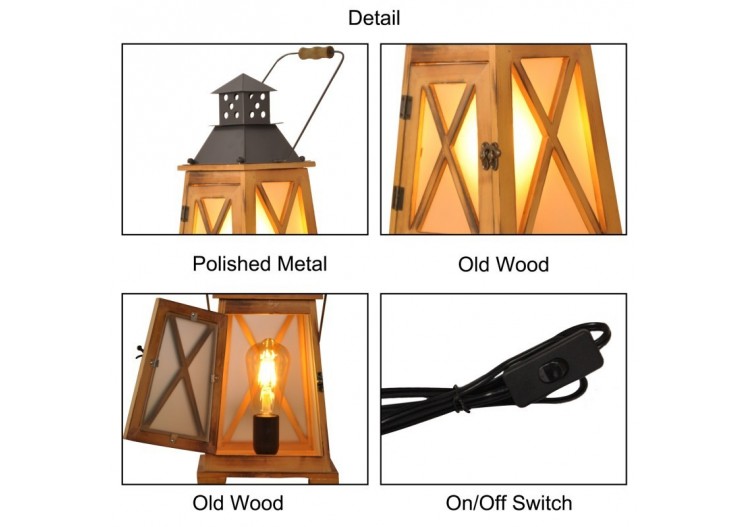 Detail

Polished Metal

Old Wood

Old Wood

On/Off Switch